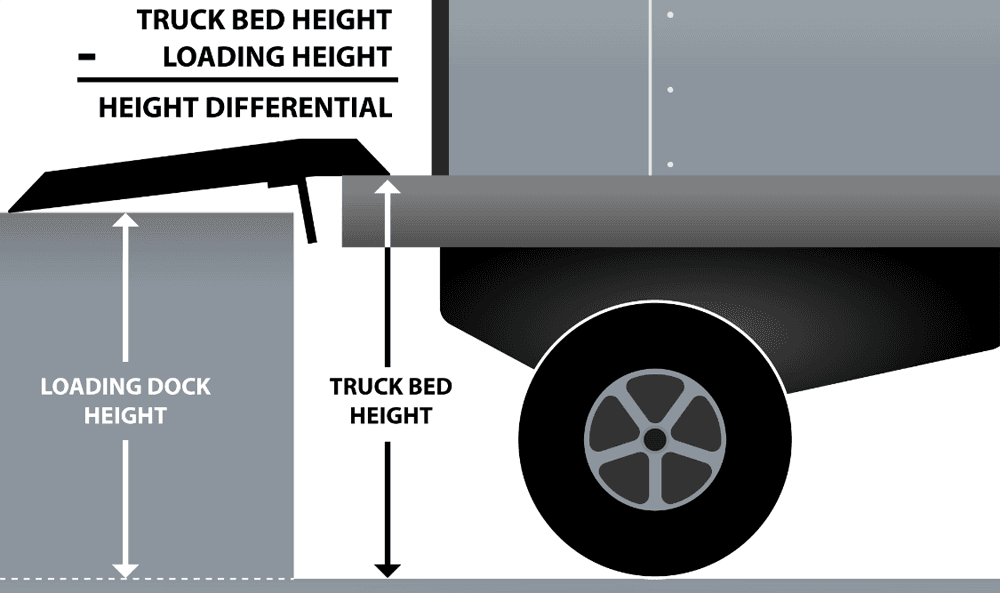 TRUCK BED HEIGHT
- LOADING HEIGHT
HEIGHT DIFFERENTIAL

LOADING DOCK HEIGHT

TRUCK BED HEIGHT